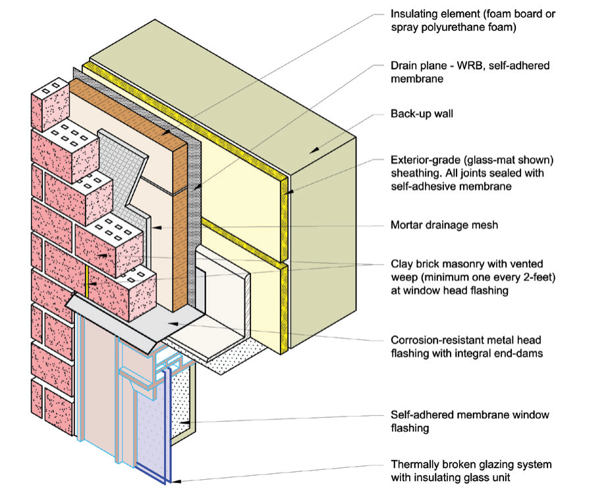 Insulating element (foam board or spray polyurethane foam)

Drain plane - WRB, self-adhered membrane

Back-up wall

Exterior-grade (glass-mat shown) sheathing. All joints sealed with self-adhesive membrane

Mortar drainage mesh

Clay brick masonry with vented weep (minimum one every 2-feet) at window head flashing

Corrosion-resistant metal head flashing with integral end-dams

Self-adhered membrane window flashing

Thermally broken glazing system with insulating glass unit